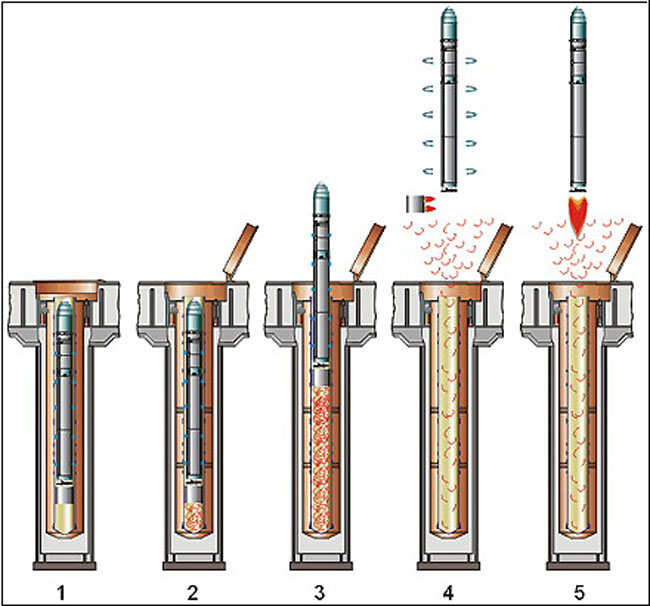 1 2 3 4 5